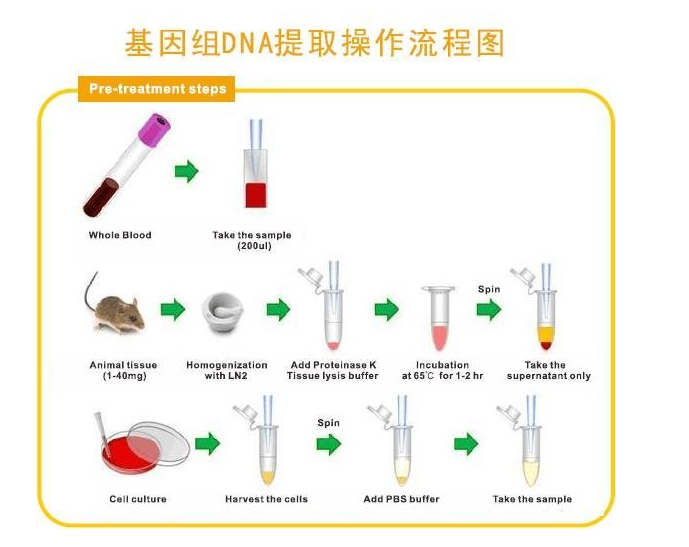 基因组DNA提取操作流程图

Pre-treatment steps

Whole Blood

Take the sample (200ul)

Animal tissue (1-40mg)

Homogenization with LN2

Add Proteinase K Tissue lysis buffer

Incubation at 65℃ for 1-2 hr

Spin

Take the supernatant only

Cell culture

Harvest the cells

Spin

Add PBS buffer

Take the sample